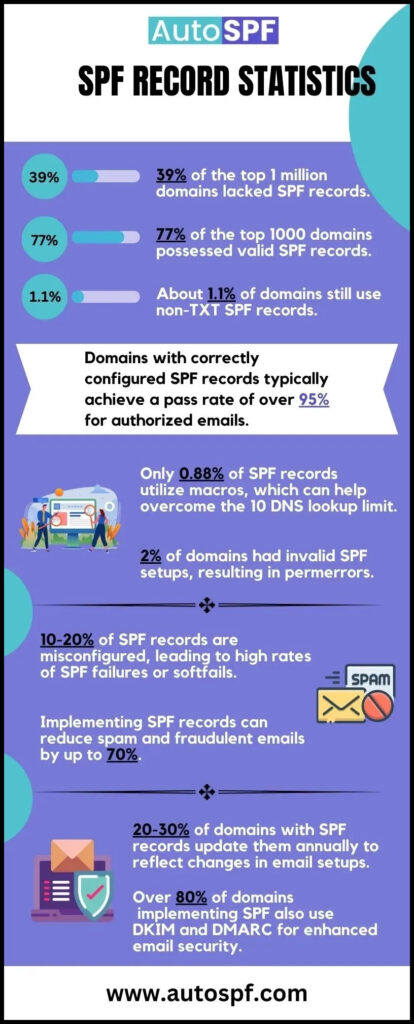 AutoSPF

SPF RECORD STATISTICS

39%

39% of the top 1 million domains lacked SPF records.

77%

77% of the top 1000 domains possessed valid SPF records.

1.1%

About 1.1% of domains still use non-TXT SPF records.

Domains with correctly configured SPF records typically achieve a pass rate of over 95% for authorized emails.

Only 0.88% of SPF records utilize macros, which can help overcome the 10 DNS lookup limit.

2% of domains had invalid SPF setups, resulting in permerrors.

10-20% of SPF records are misconfigured, leading to high rates of SPF failures or softfails.

SPAM

Implementing SPF records can reduce spam and fraudulent emails by up to 70%.

20-30% of domains with SPF records update them annually to reflect changes in email setups.

Over 80% of domains implementing SPF also use DKIM and DMARC for enhanced email security.

www.autospf.com